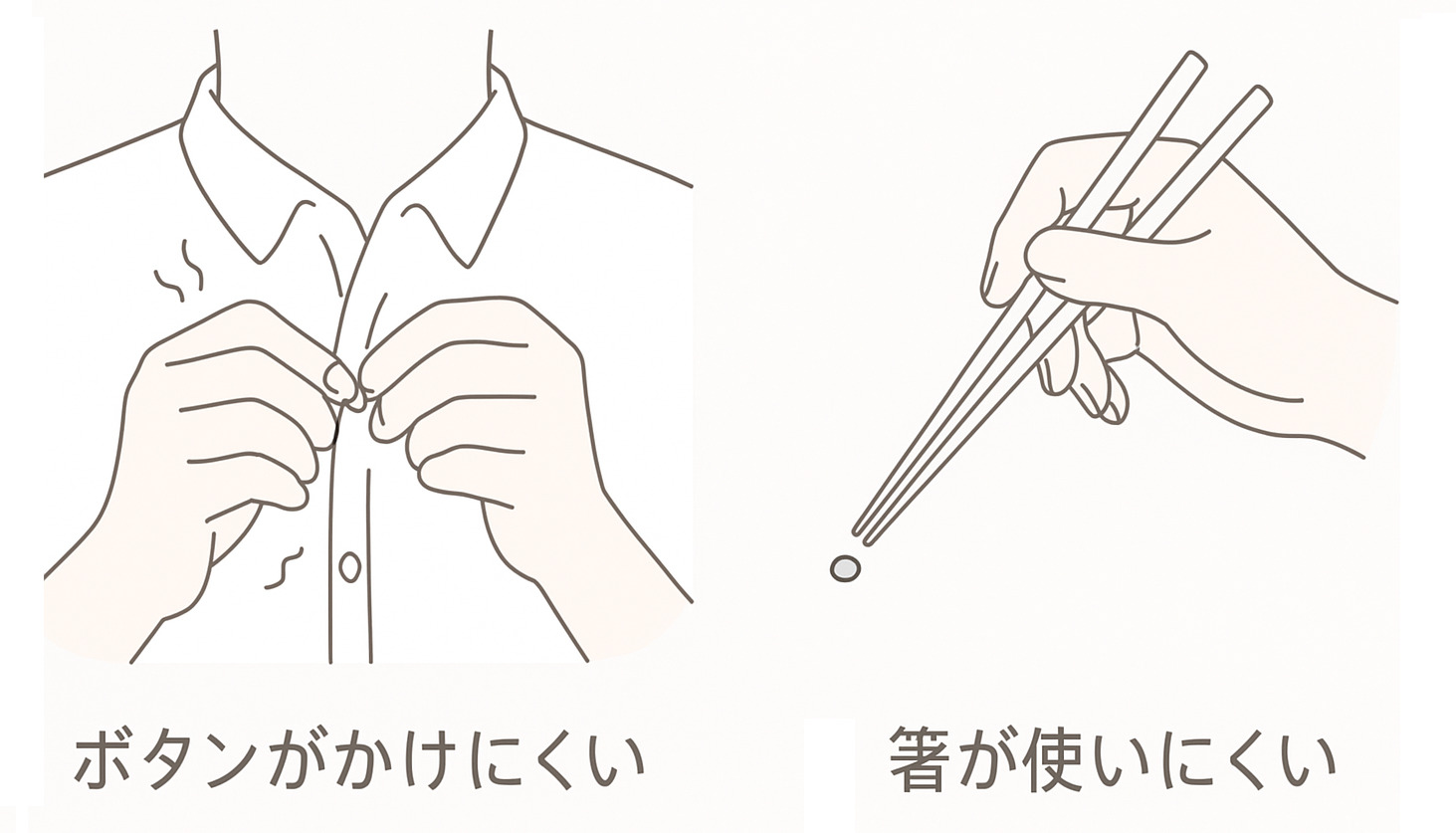 ボタンがかけにくい

箸が使いにくい